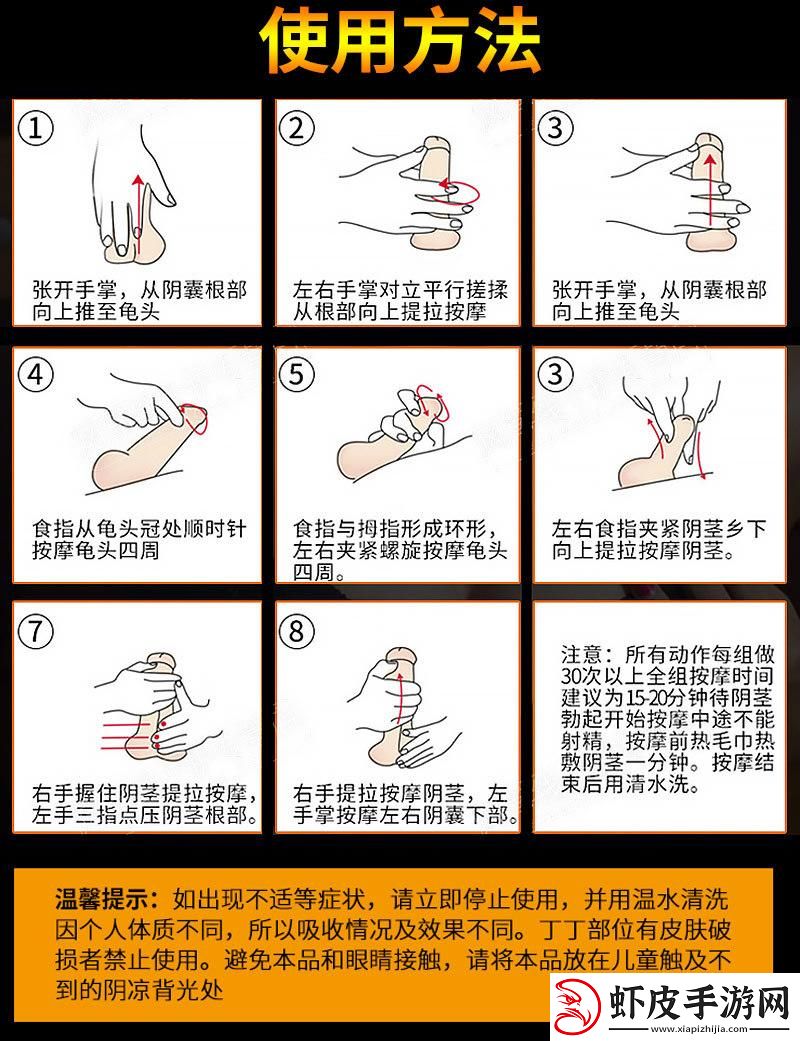 使用方法

①
张开手掌，从阴囊根部向上推至龟头

②
左右手掌对立平行搓揉从根部向上提拉按摩

③
张开手掌，从阴囊根部向上推至龟头

④
食指从龟头冠处顺时针按摩龟头四周

⑤
食指与拇指形成环形，左右夹紧螺旋按摩龟头四周。

③
左右食指夹紧阴茎乡下向上提拉按摩阴茎。

⑦
右手握住阴茎提拉按摩，左手三指点压阴茎根部。

⑧
右手提拉按摩阴茎，左手掌按摩左右阴囊下部。

注意：所有动作每组做30次以上全组按摩时间建议为15-20分钟待阴茎勃起开始按摩中途不能射精，按摩前热毛巾热敷阴茎一分钟。按摩结束后用清水洗。

温馨提示：如出现不适等症状，请立即停止使用，并用温水清洗因个人体质不同，所以吸收情况及效果不同。丁丁部位有皮肤破损者禁止使用。避免本品和眼睛接触，请将本品放在儿童触及不到的阴凉背光处

虾皮手游网
www.xiapizhijia.com