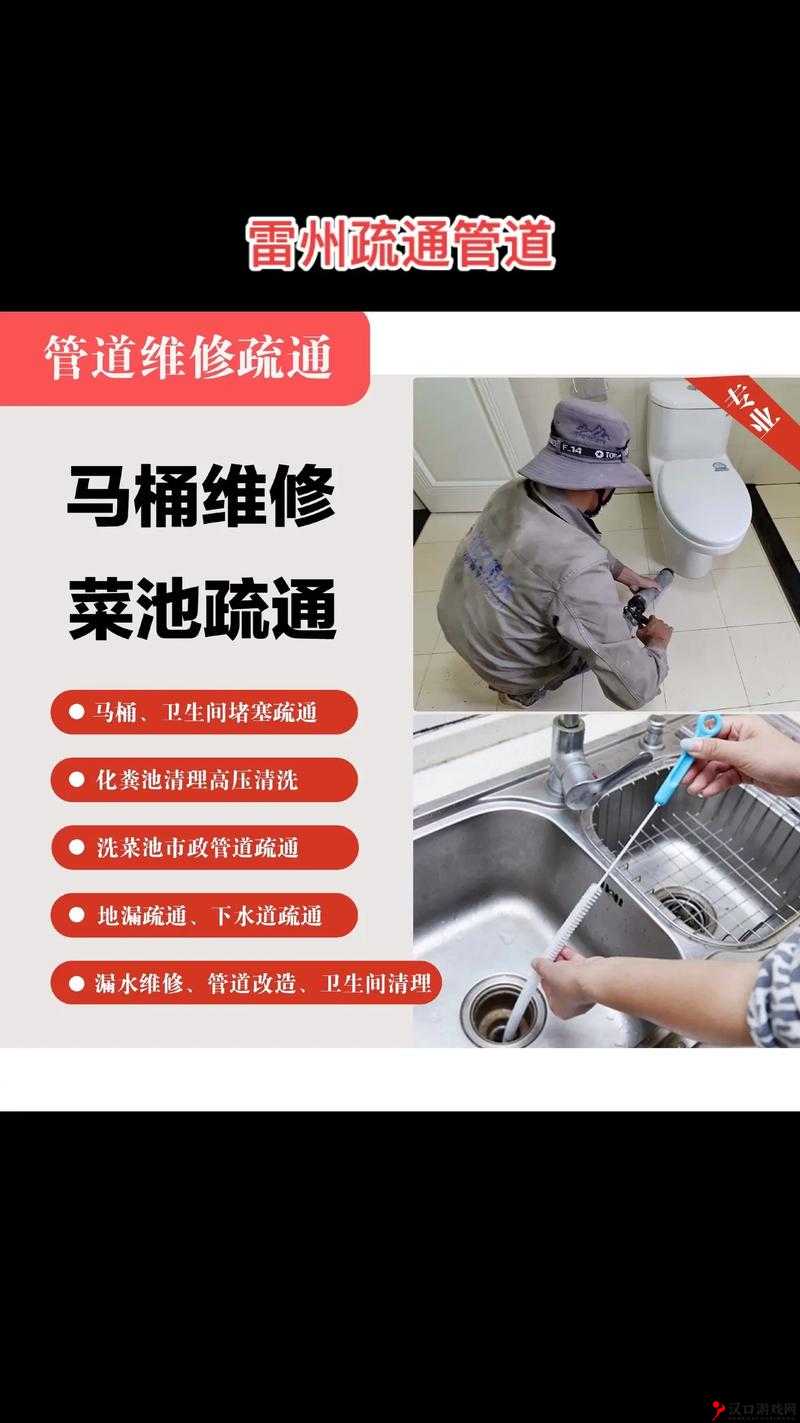 雷州疏通管道

管道维修疏通

专业

马桶维修
菜池疏通

● 马桶、卫生间堵塞疏通

● 化粪池清理高压清洗

● 洗菜池市政管道疏通

● 地漏疏通、下水道疏通

● 漏水维修、管道改造、卫生间清理

汉口游戏网